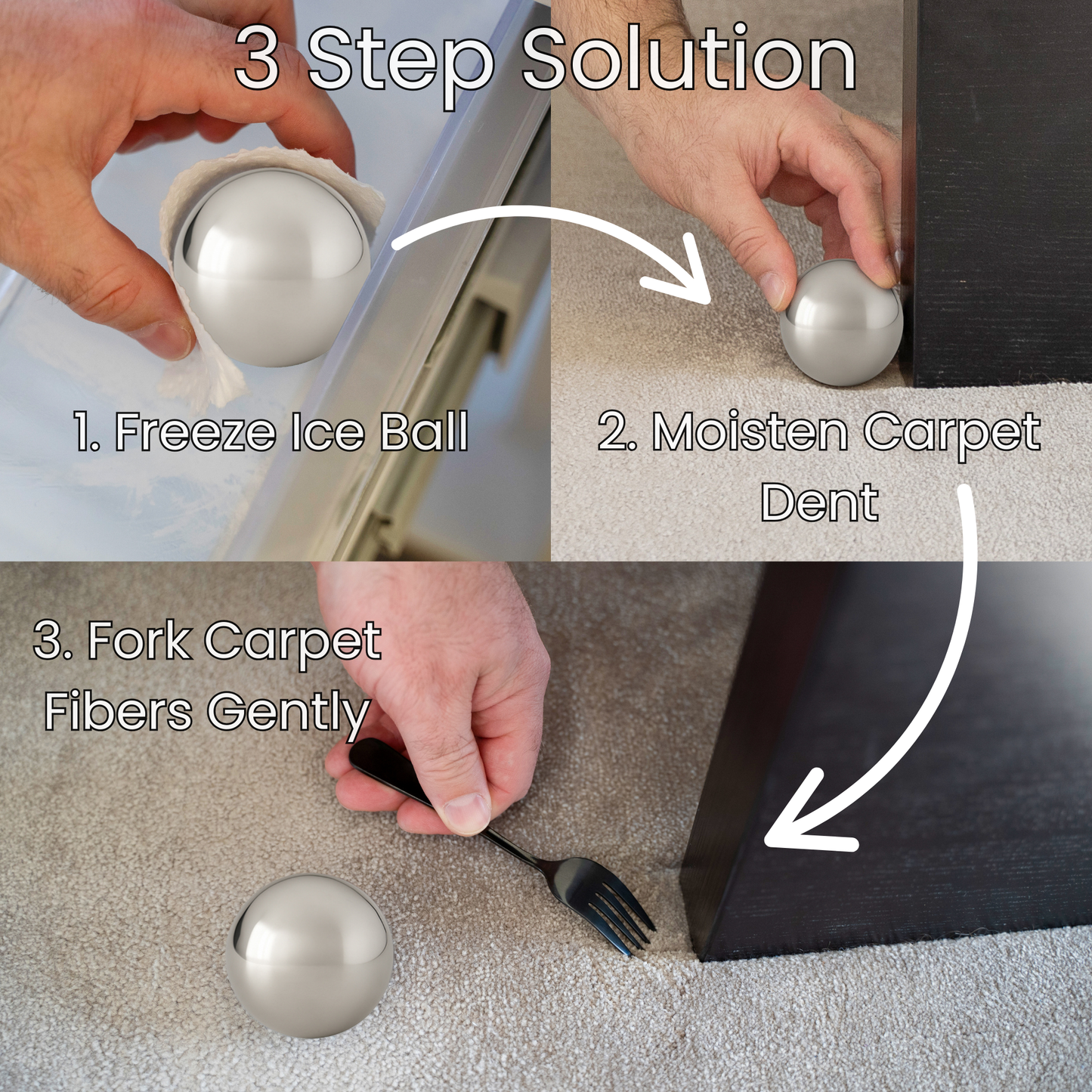 3 Step Solution

1. Freeze Ice Ball

2. Moisten Carpet Dent

3. Fork Carpet Fibers Gently