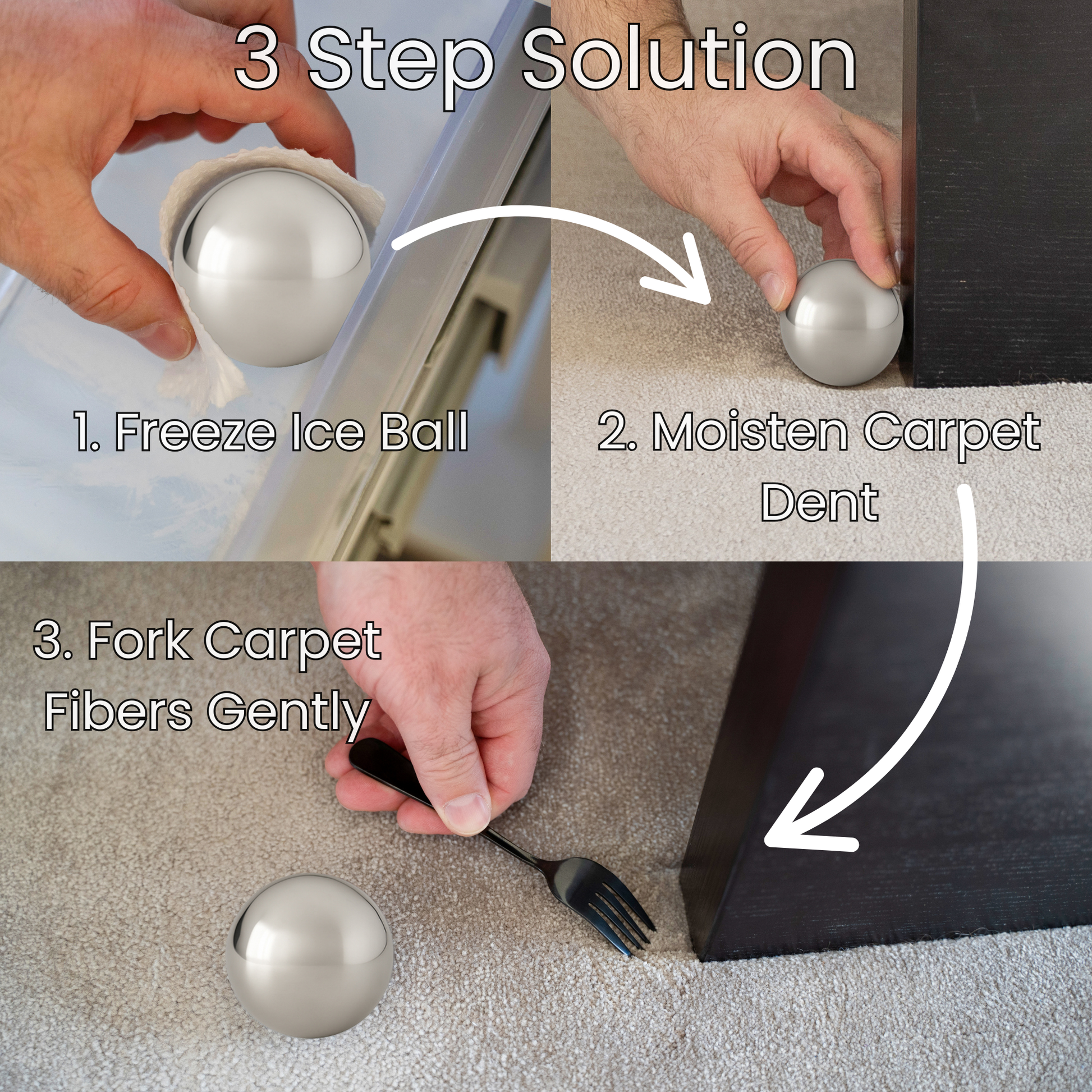 3 Step Solution

1. Freeze Ice Ball

2. Moisten Carpet Dent

3. Fork Carpet Fibers Gently